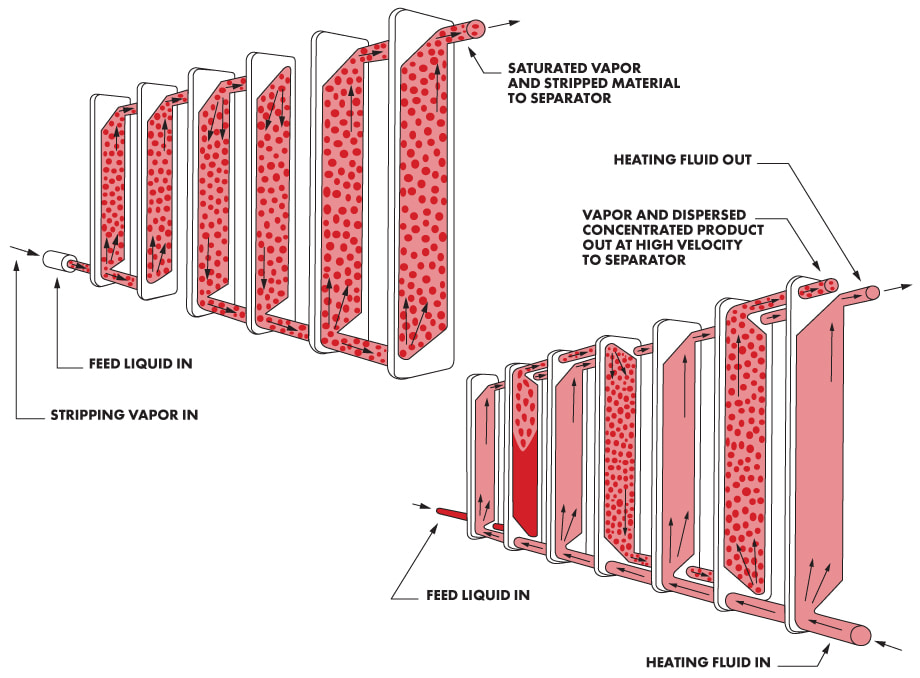 SATURATED VAPOR AND STRIPPED MATERIAL TO SEPARATOR

HEATING FLUID OUT

VAPOR AND DISPERSED CONCENTRATED PRODUCT OUT AT HIGH VELOCITY TO SEPARATOR

FEED LIQUID IN

STRIPPING VAPOR IN

FEED LIQUID IN

HEATING FLUID IN